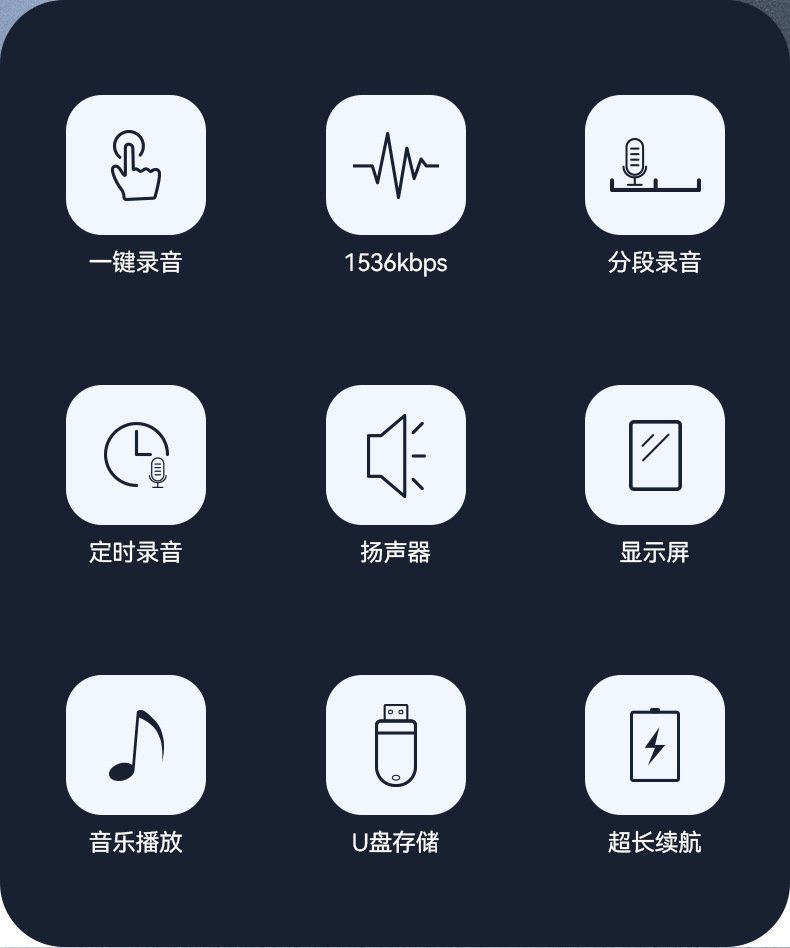 一键录音

1536kbps

分段录音

定时录音

扬声器

显示屏

音乐播放

U盘存储

超长续航